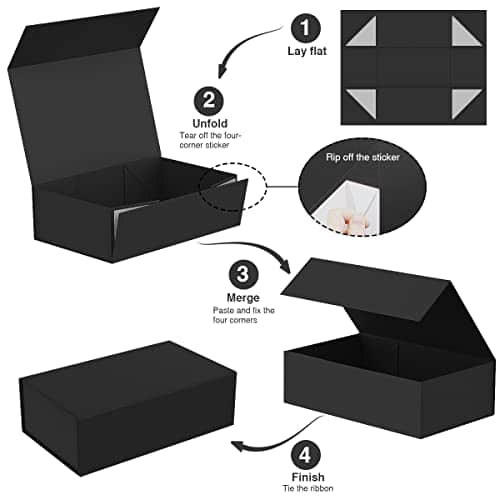 1
Lay flat

2
Unfold
Tear off the four-corner sticker

Rip off the sticker

3
Merge
Paste and fix the four corners

4
Finish
Tie the ribbon